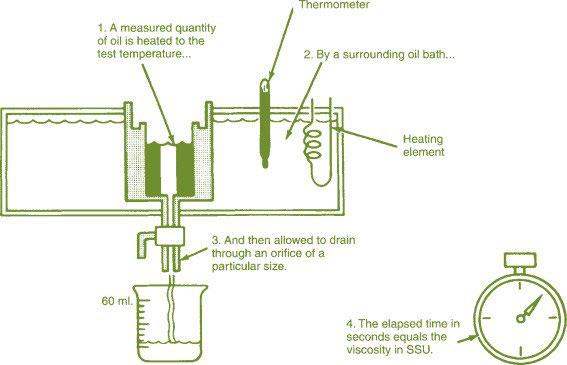 Thermometer

1. A measured quantity of oil is heated to the test temperature...

2. By a surrounding oil bath...

Heating element

3. And then allowed to drain through an orifice of a particular size.

60 ml.

4. The elapsed time in seconds equals the viscosity in SSU.